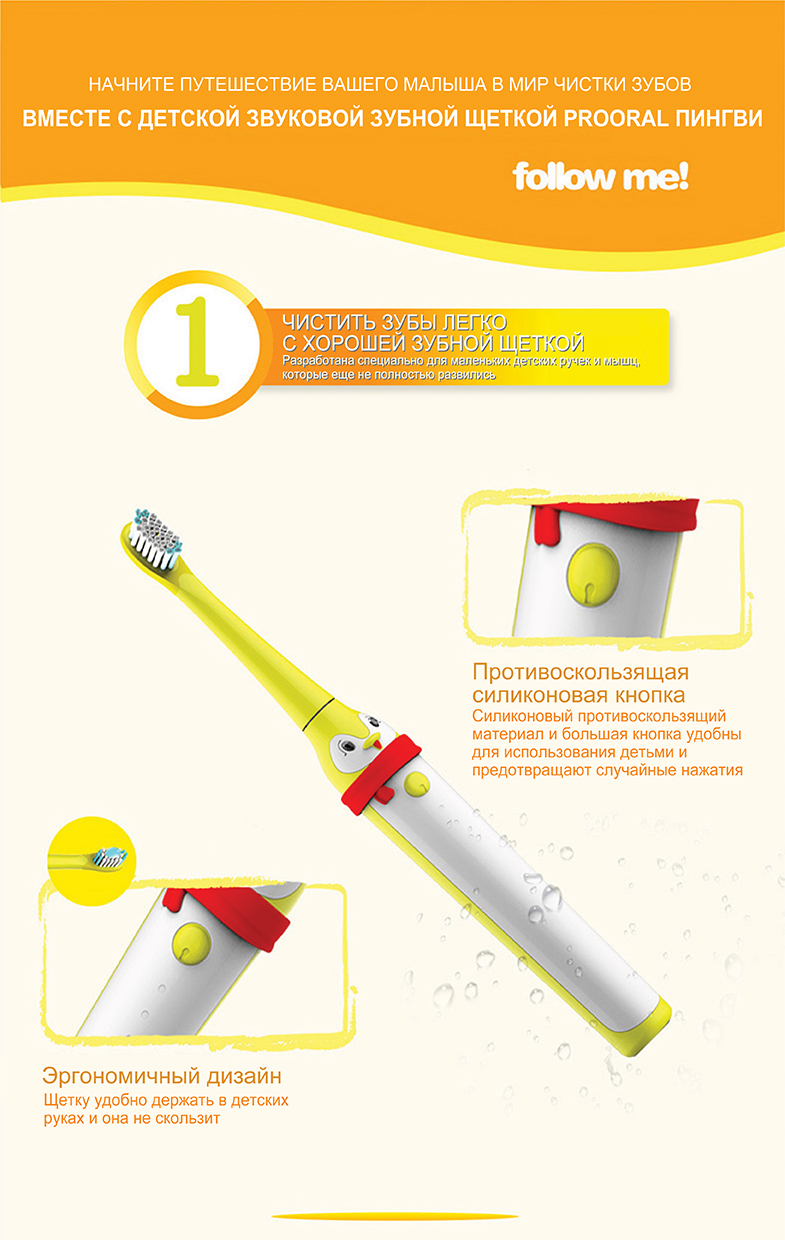 НАЧНИТЕ ПУТЕШЕСТВИЕ ВАШЕГО МАЛЫША В МИР ЧИСТКИ ЗУБОВ
ВМЕСТЕ С ДЕТСКОЙ ЗВУКОВОЙ ЗУБНОЙ ЩЕТКОЙ PROORAL ПИНГВИ

follow me!

1

ЧИСТИТЬ ЗУБЫ ЛЕГКО С ХОРОШЕЙ ЗУБНОЙ ЩЕТКОЙ
Разработана специально для маленьких детских ручек и мышц, которые еще не полностью развились

Противоскользящая силиконовая кнопка
Силиконовый противоскользящий материал и большая кнопка удобны для использования детьми и предотвращают случайные нажатия

Эргономичный дизайн
Щетку удобно держать в детских руках и она не скользит